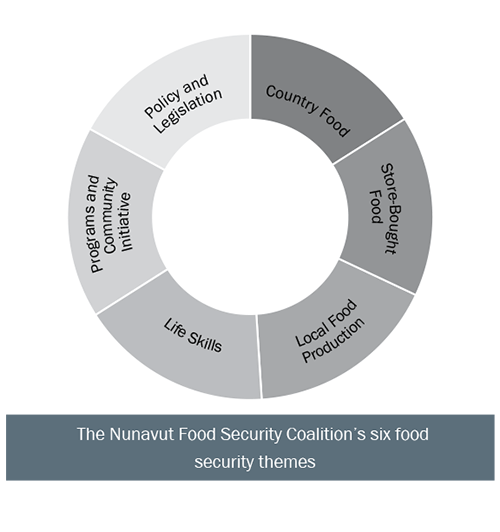 Country Food

Store-Bought Food

Local Food Production

Life Skills

Programs and Community Initiative

Policy and Legislation

The Nunavut Food Security Coalition's six food security themes